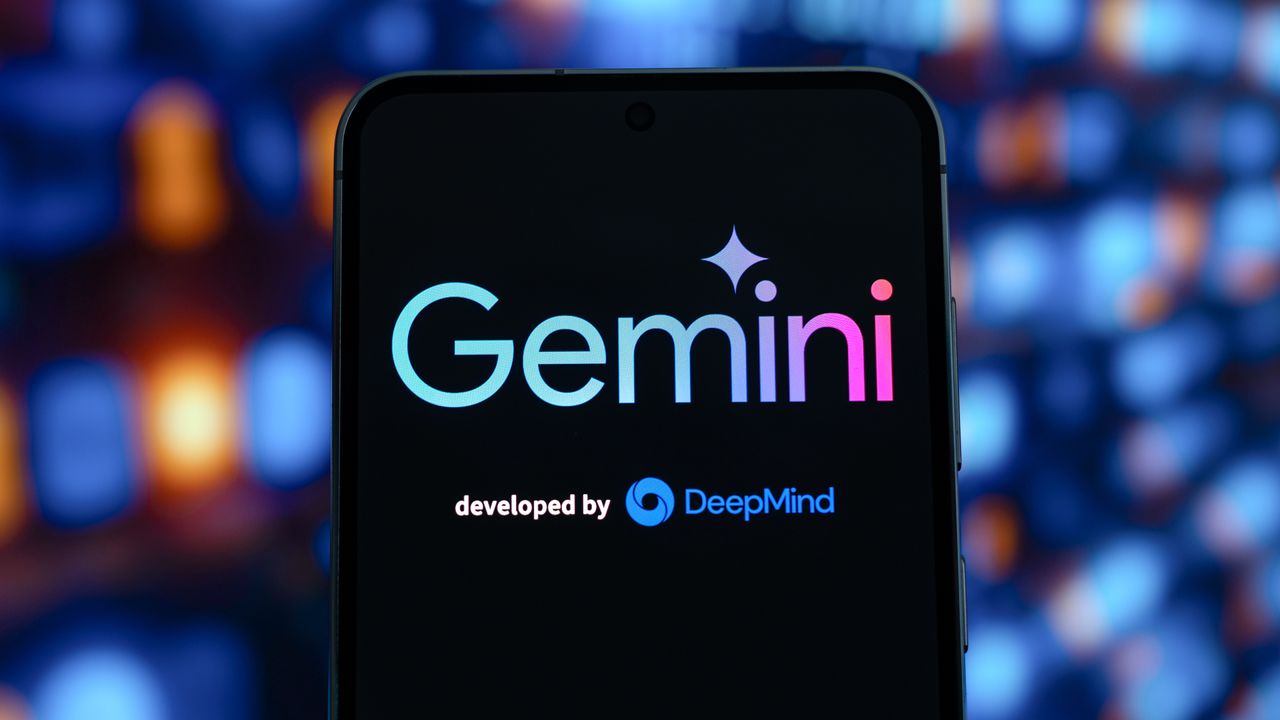 Gemini

developed by DeepMind