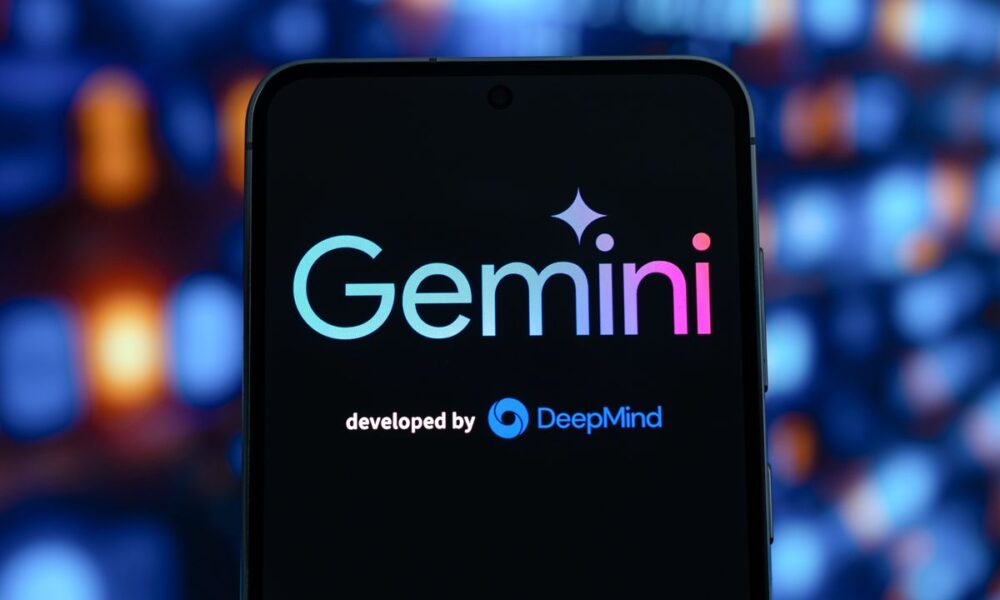 Gemini

developed by DeepMind